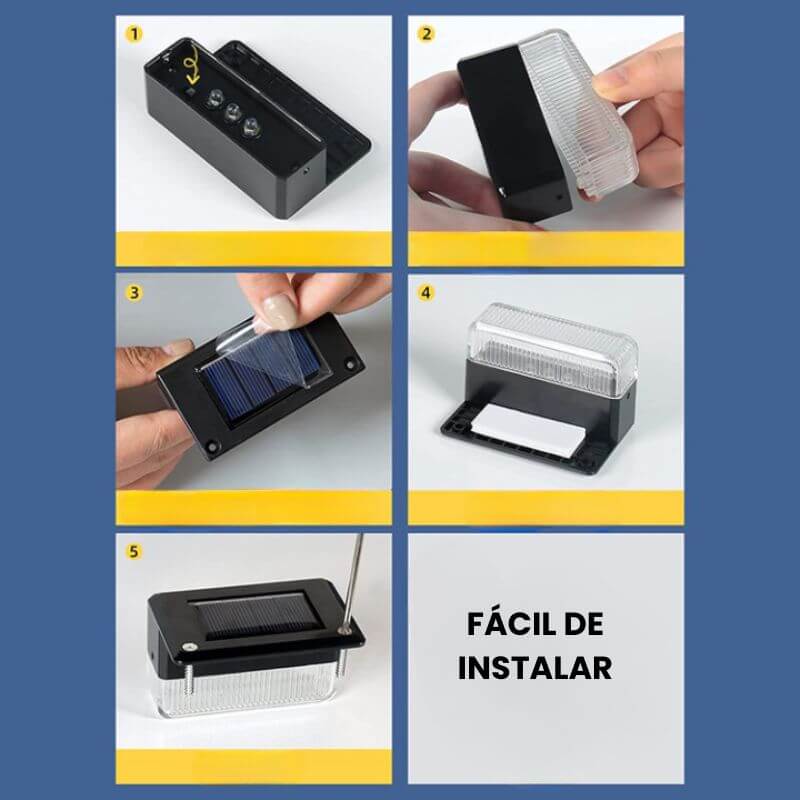 1

2

3

4

5

FÁCIL DE INSTALAR